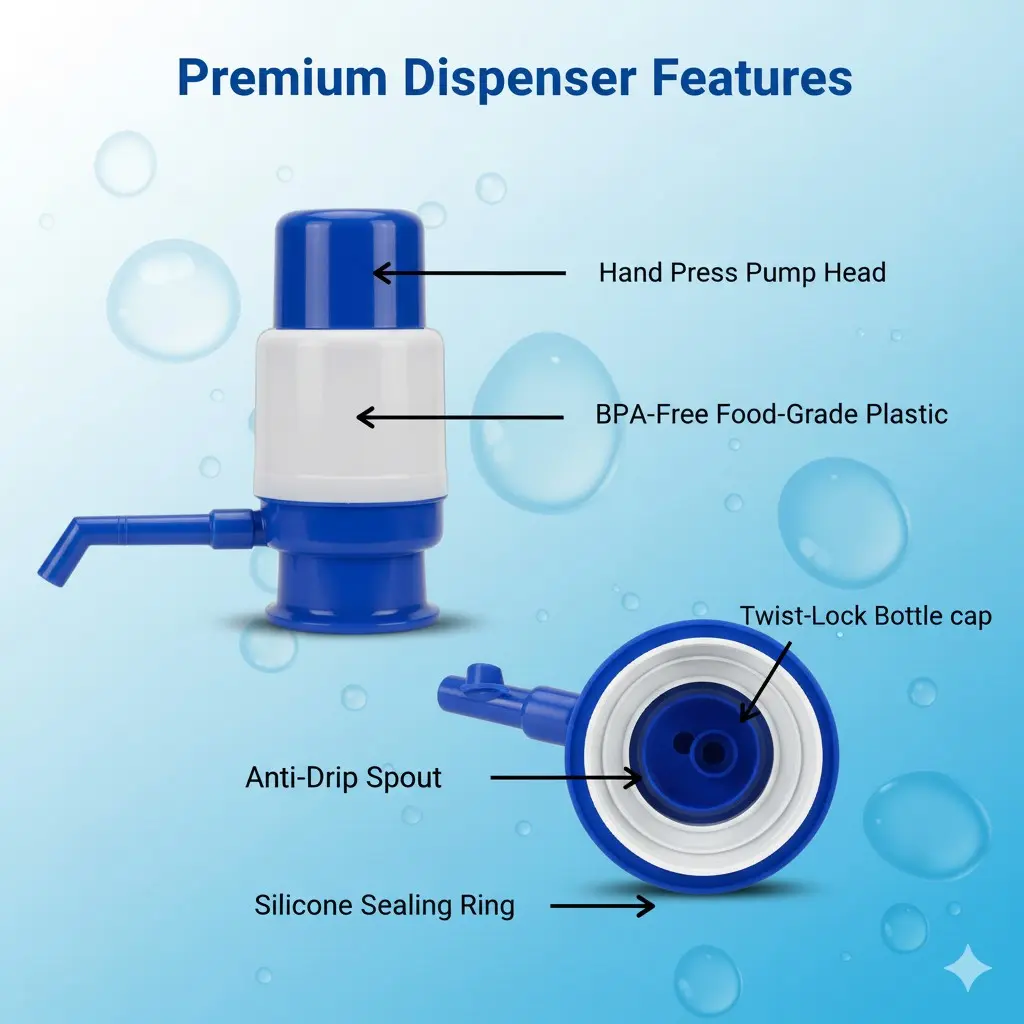 Premium Dispenser Features

Hand Press Pump Head

BPA-Free Food-Grade Plastic

Twist-Lock Bottle cap

Anti-Drip Spout

Silicone Sealing Ring